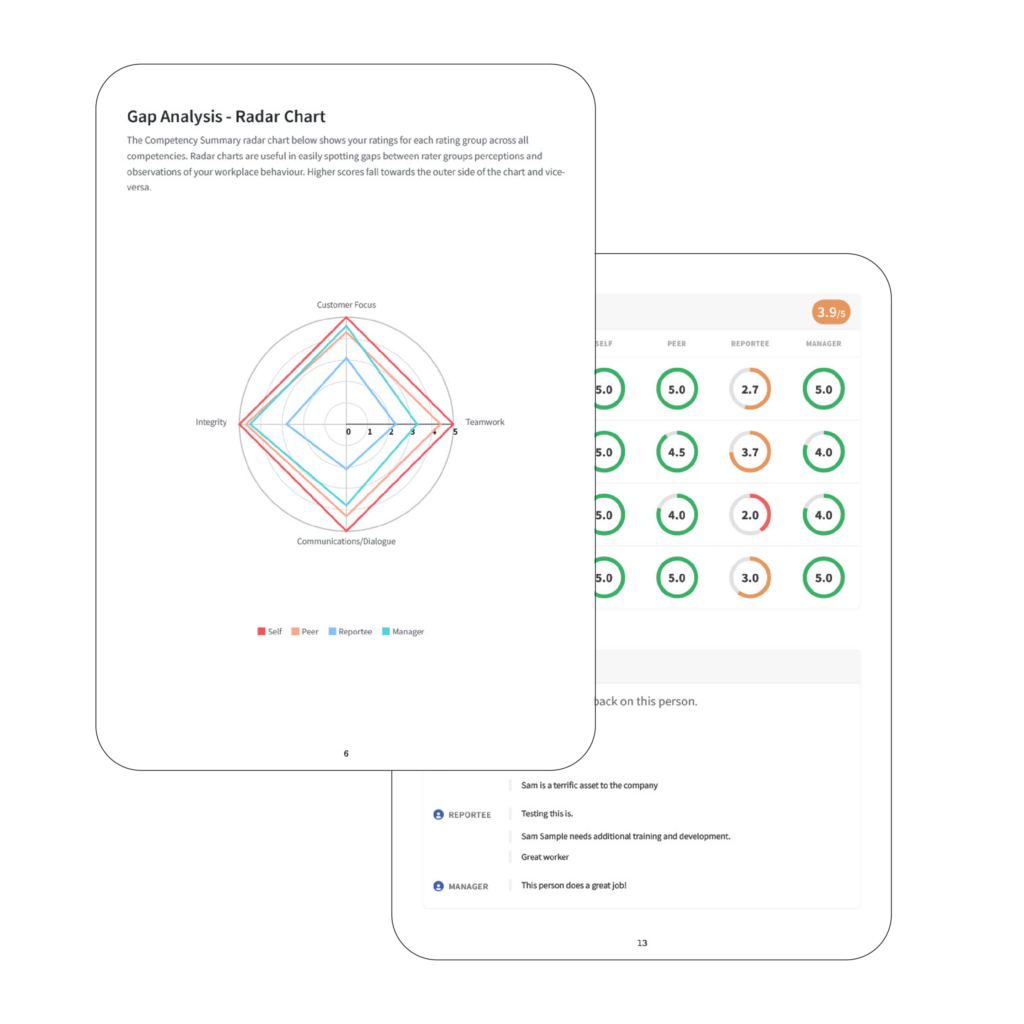 Gap Analysis - Radar Chart

The Competency Summary radar chart below shows your ratings for each rating group across all competencies. Radar charts are useful in easily spotting gaps between rater groups perceptions and observations of your workplace behaviour. Higher scores fall towards the outer side of the chart and vice-versa.

Customer Focus
Integrity
Teamwork
Communications/Dialogue
0 1 2 3 4 5

Self Peer Reportee Manager

6

3.9/5

| SELF | PEER | REPORTEE | MANAGER |
|---|---|---|---|
| 5.0 | 5.0 | 2.7 | 5.0 |
| 5.0 | 4.5 | 3.7 | 4.0 |
| 5.0 | 4.0 | 2.0 | 4.0 |
| 5.0 | 5.0 | 3.0 | 5.0 |

back on this person.

Sam is a terrific asset to the company

REPORTEE
Testing this is.
Sam Sample needs additional training and development.
Great worker

MANAGER
This person does a great job!

13